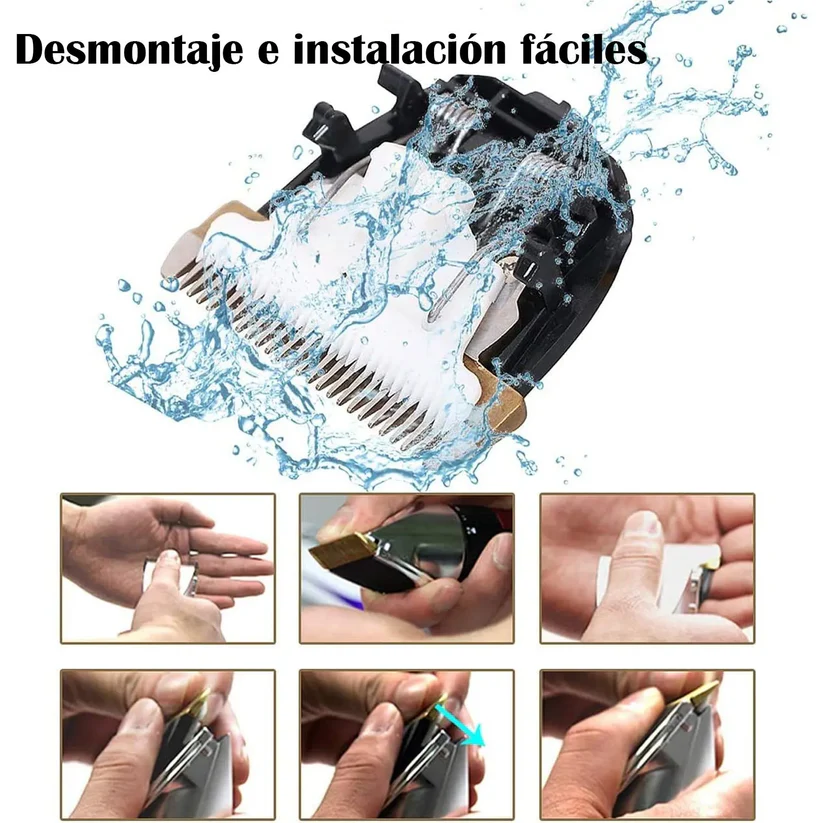 Desmontaje e instalación fáciles